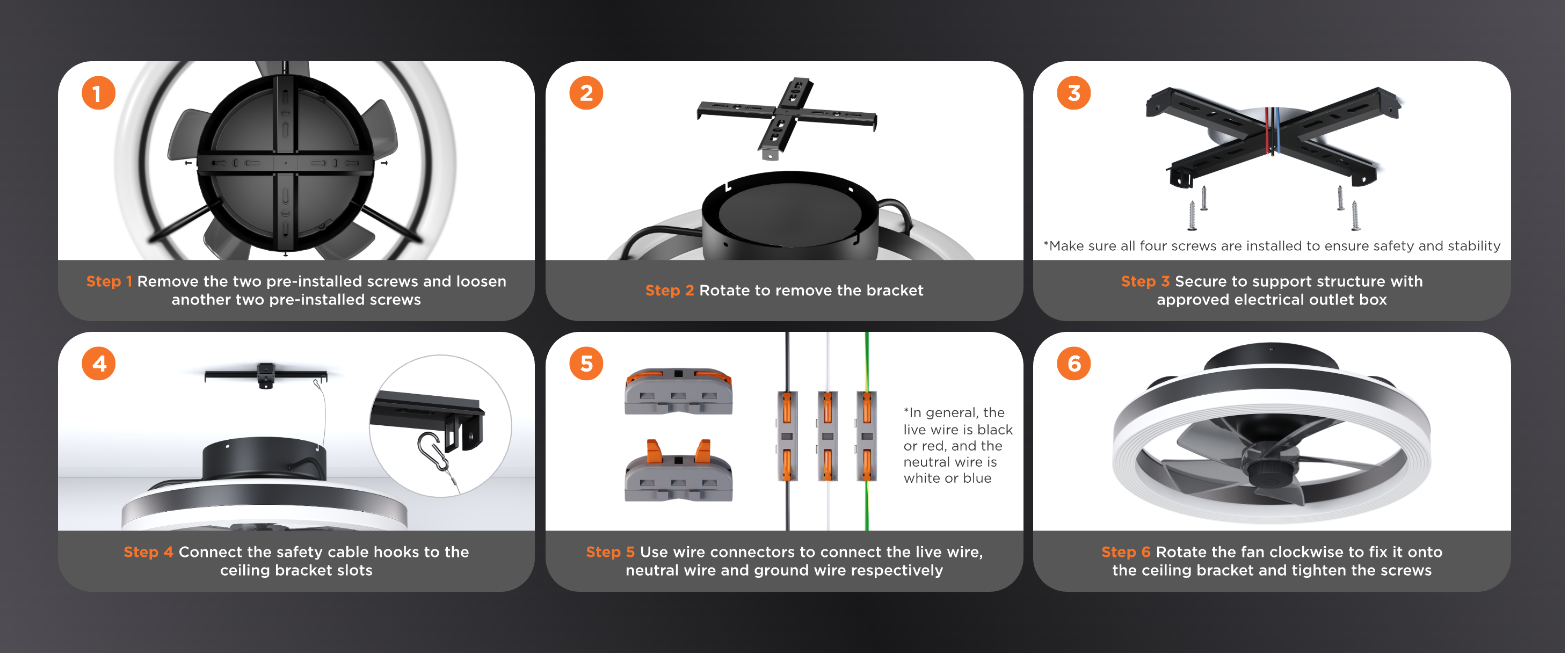 1

Step 1 Remove the two pre-installed screws and loosen another two pre-installed screws

2

Step 2 Rotate to remove the bracket

3

*Make sure all four screws are installed to ensure safety and stability

Step 3 Secure to support structure with approved electrical outlet box

4

Step 4 Connect the safety cable hooks to the ceiling bracket slots

5

*In general, the live wire is black or red, and the neutral wire is white or blue

Step 5 Use wire connectors to connect the live wire, neutral wire and ground wire respectively

6

Step 6 Rotate the fan clockwise to fix it onto the ceiling bracket and tighten the screws